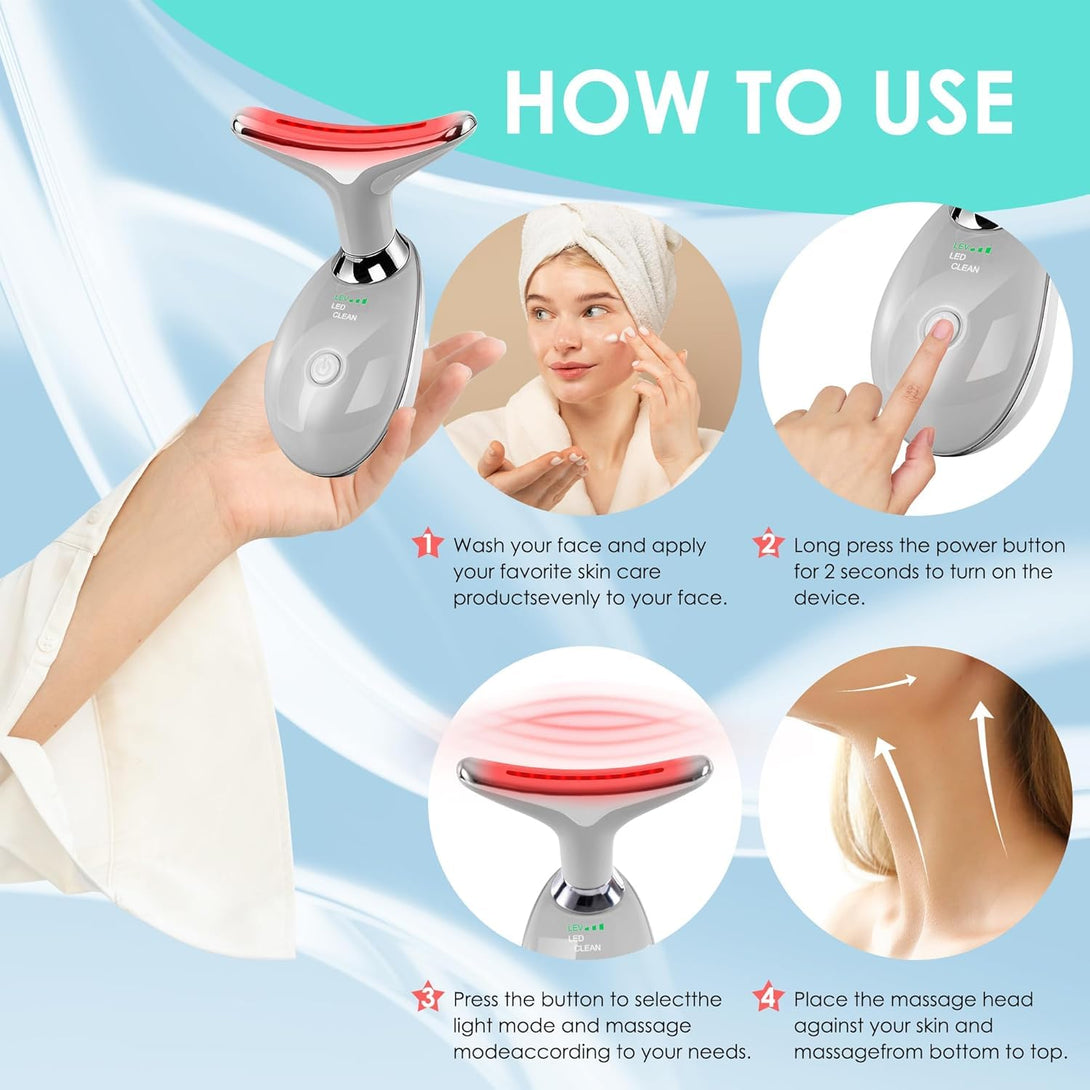 HOW TO USE

LEV
LED
CLEAN

LEV
LED
CLEAN

1 Wash your face and apply your favorite skin care productsevenly to your face.

2 Long press the power button for 2 seconds to turn on the device.

LEV
LED
CLEAN

3 Press the button to selectthe light mode and massage modeaccording to your needs.

4 Place the massage head against your skin and massagefrom bottom to top.