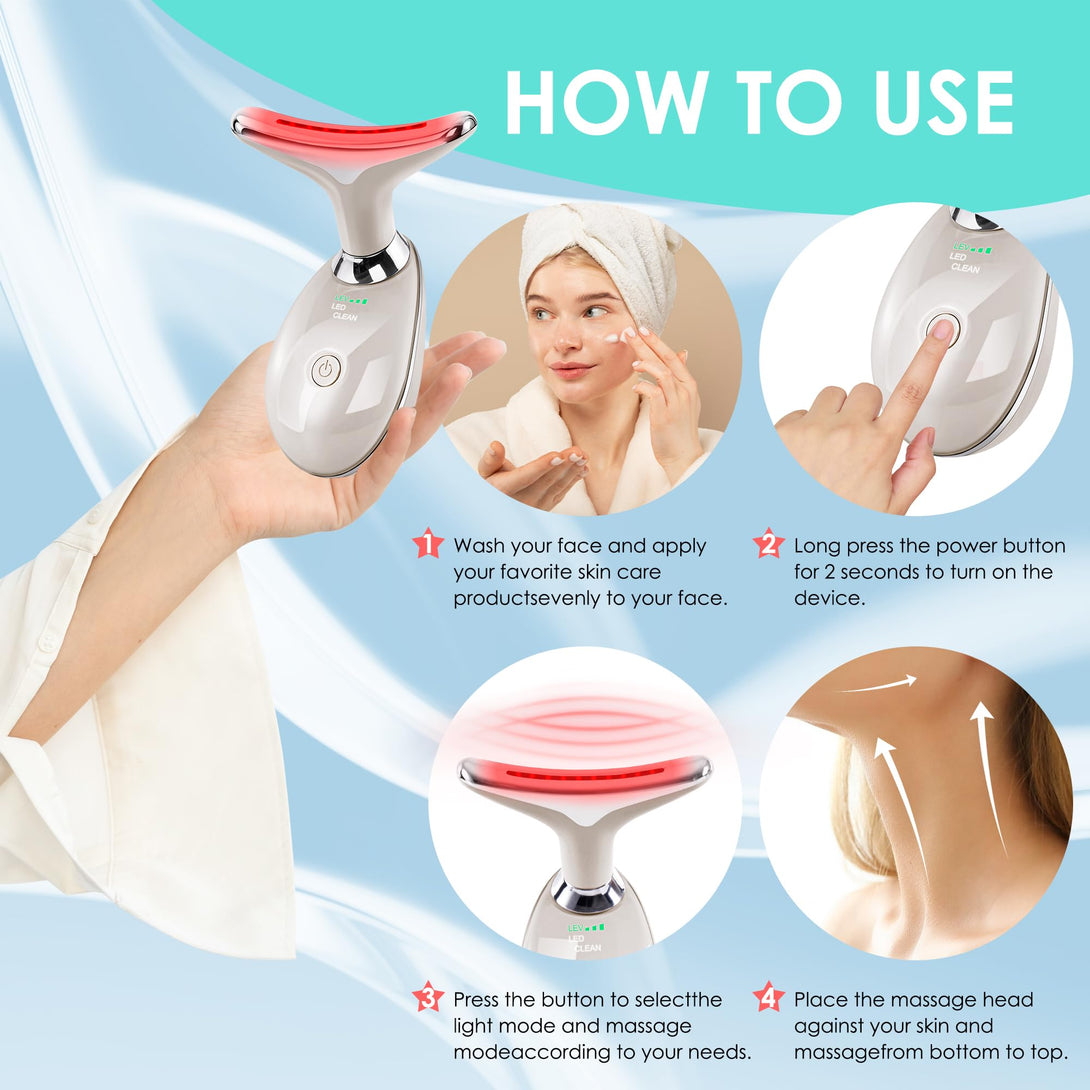 HOW TO USE

LEV
LED
CLEAN

LEV
LED
CLEAN

1 Wash your face and apply your favorite skin care productsevenly to your face.

2 Long press the power button for 2 seconds to turn on the device.

LEV
LED
CLEAN

3 Press the button to selectthe light mode and massage modeaccording to your needs.

4 Place the massage head against your skin and massagefrom bottom to top.